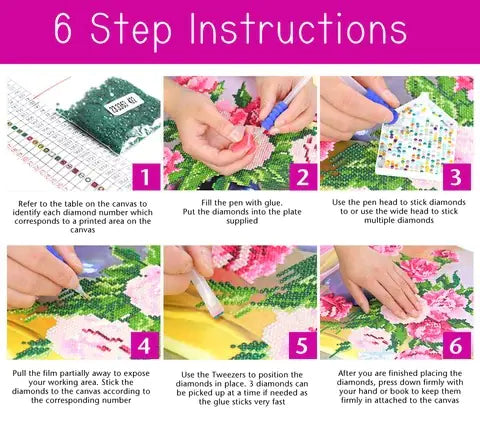 6 Step Instructions

1

Refer to the table on the canvas to identify each diamond number which corresponds to a printed area on the canvas

2

Fill the pen with glue. Put the diamonds into the plate supplied

3

Use the pen head to stick diamonds to or use the wide head to stick multiple diamonds

4

Pull the film partially away to expose your working area. Stick the diamonds to the canvas according to the corresponding number

5

Use the Tweezers to position the diamonds in place. 3 diamonds can be picked up at a time if needed as the glue sticks very fast

6

After you are finished placing the diamonds, press down firmly with your hand or book to keep them firmly in attached to the canvas